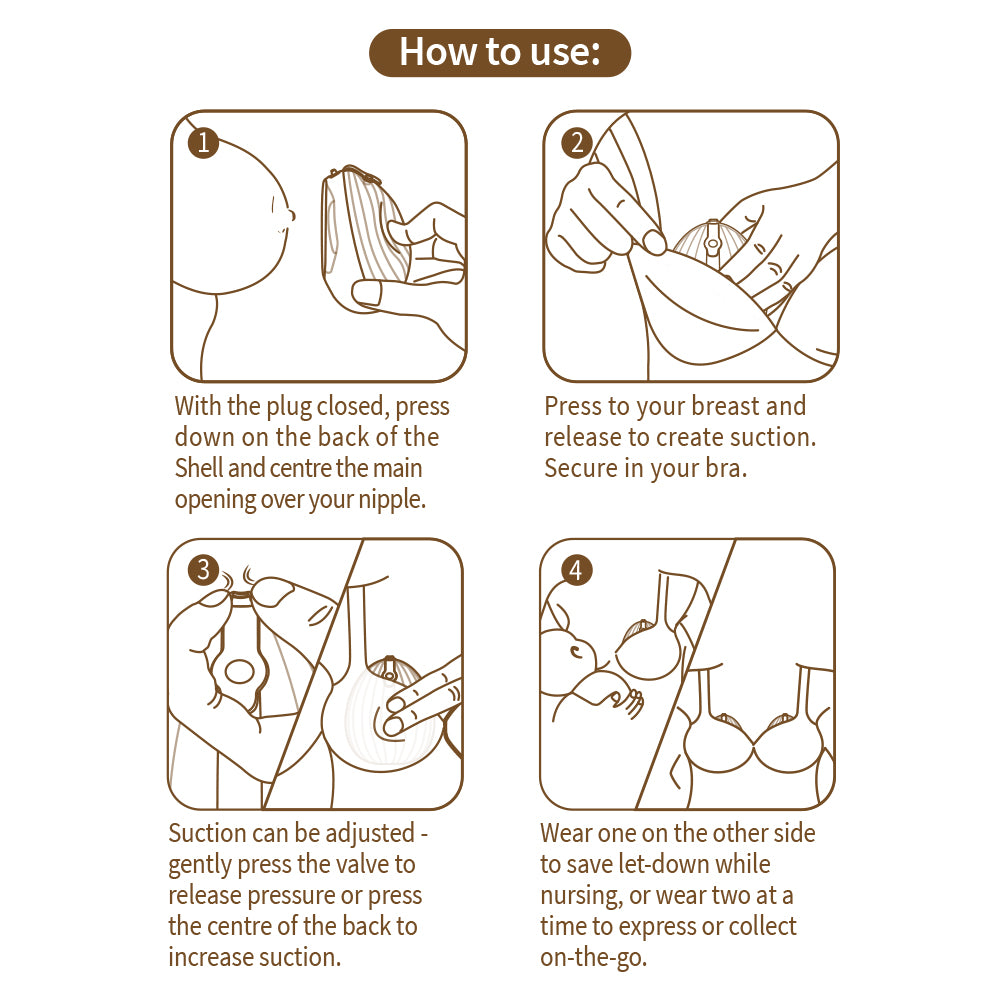 How to use:

1

With the plug closed, press down on the back of the Shell and centre the main opening over your nipple.

2

Press to your breast and release to create suction. Secure in your bra.

3

Suction can be adjusted - gently press the valve to release pressure or press the centre of the back to increase suction.

4

Wear one on the other side to save let-down while nursing, or wear two at a time to express or collect on-the-go.