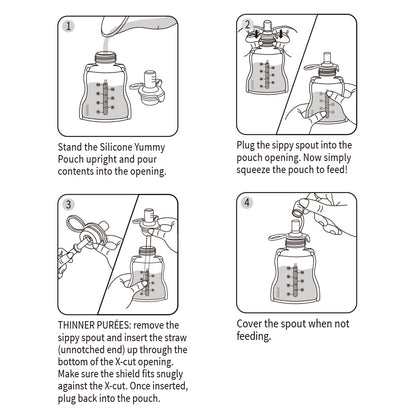 1

Stand the Silicone Yummy Pouch upright and pour contents into the opening.

2

Plug the sippy spout into the pouch opening. Now simply squeeze the pouch to feed!

3

THINNER PURÉES: remove the sippy spout and insert the straw (unnotched end) up through the bottom of the X-cut opening. Make sure the shield fits snugly against the X-cut. Once inserted, plug back into the pouch.

4

Cover the spout when not feeding.