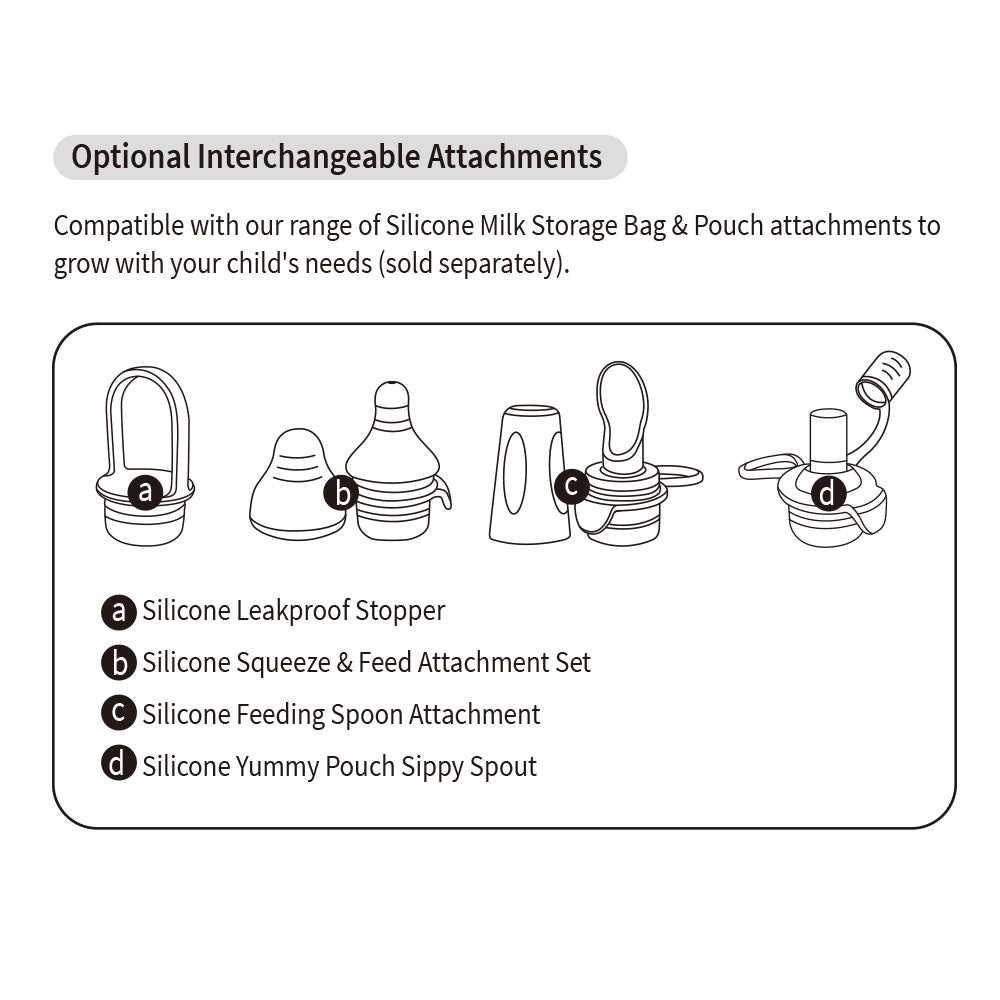 Optional Interchangeable Attachments

Compatible with our range of Silicone Milk Storage Bag & Pouch attachments to grow with your child's needs (sold separately).

a b c d

a Silicone Leakproof Stopper
b Silicone Squeeze & Feed Attachment Set
c Silicone Feeding Spoon Attachment
d Silicone Yummy Pouch Sippy Spout